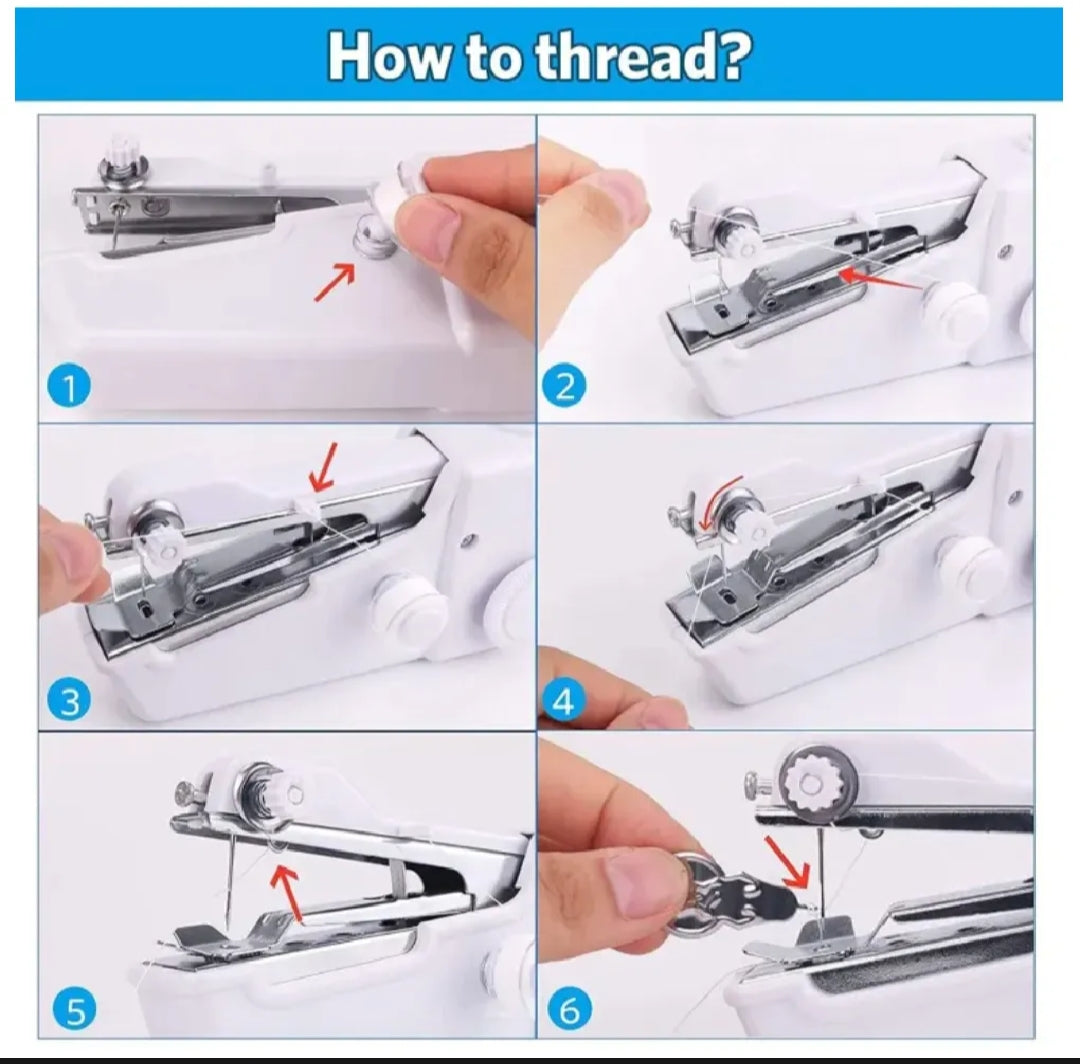 How to thread?

1

2

3

4

5

6